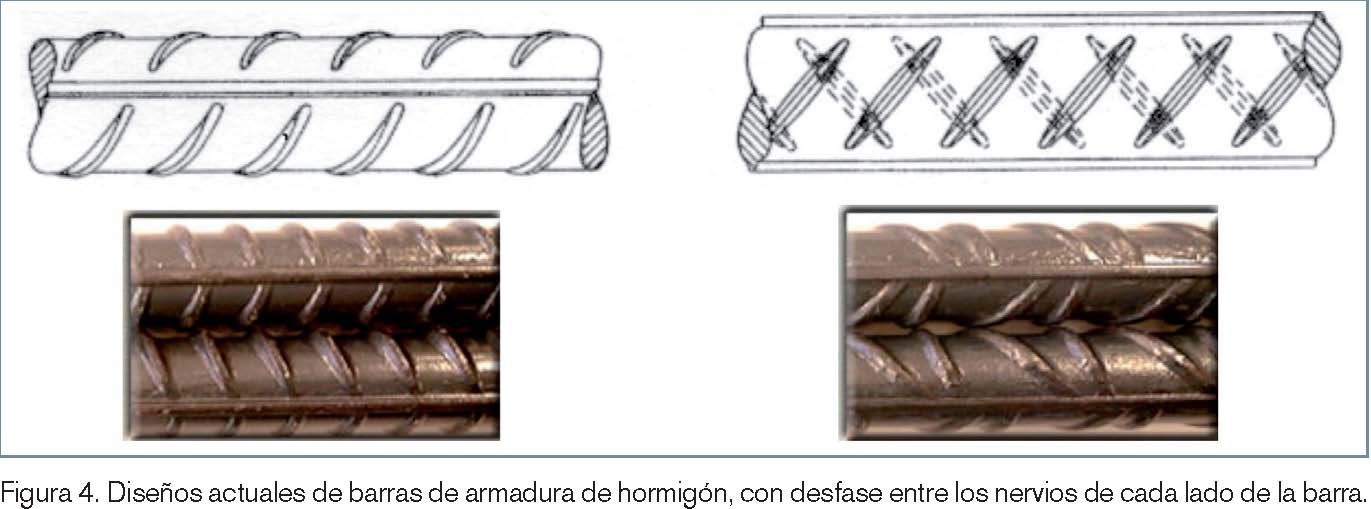 Figura 4. Diseños actuales de barras de armadura de hormigón, con desfase entre los nervios de cada lado de la barra.