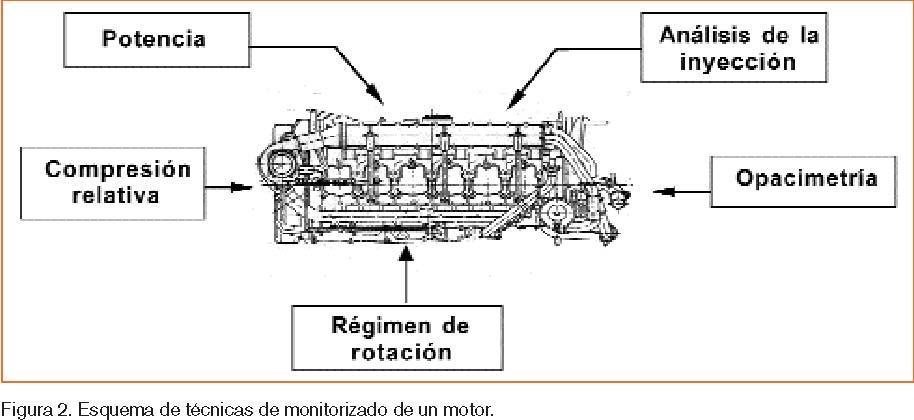 Potencia

Análisis de la inyección

Compresión relativa

Opacimetría

Régimen de rotación

Figura 2. Esquema de técnicas de monitorizado de un motor.