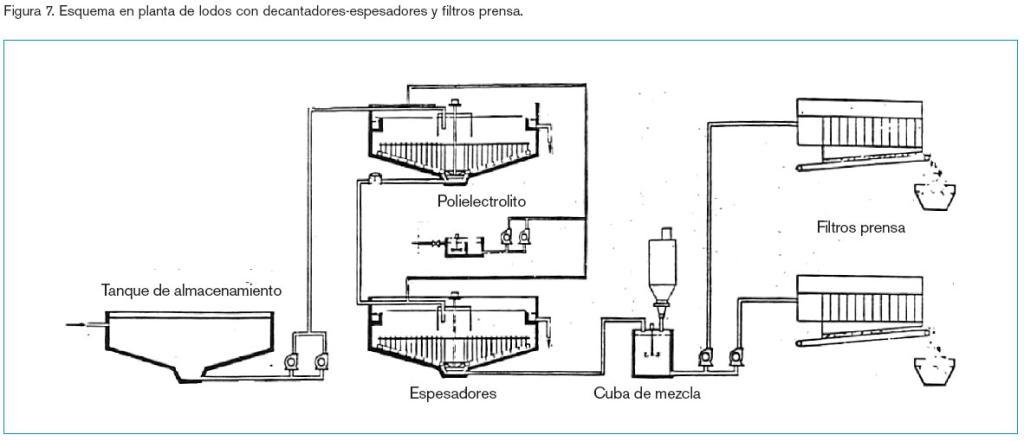 Figura 7. Esquema en planta de lodos con decantadores-espesadores y filtros prensa.

Polielectrolito

Filtros prensa

Tanque de almacenamiento

Espesadores

Cuba de mezcla